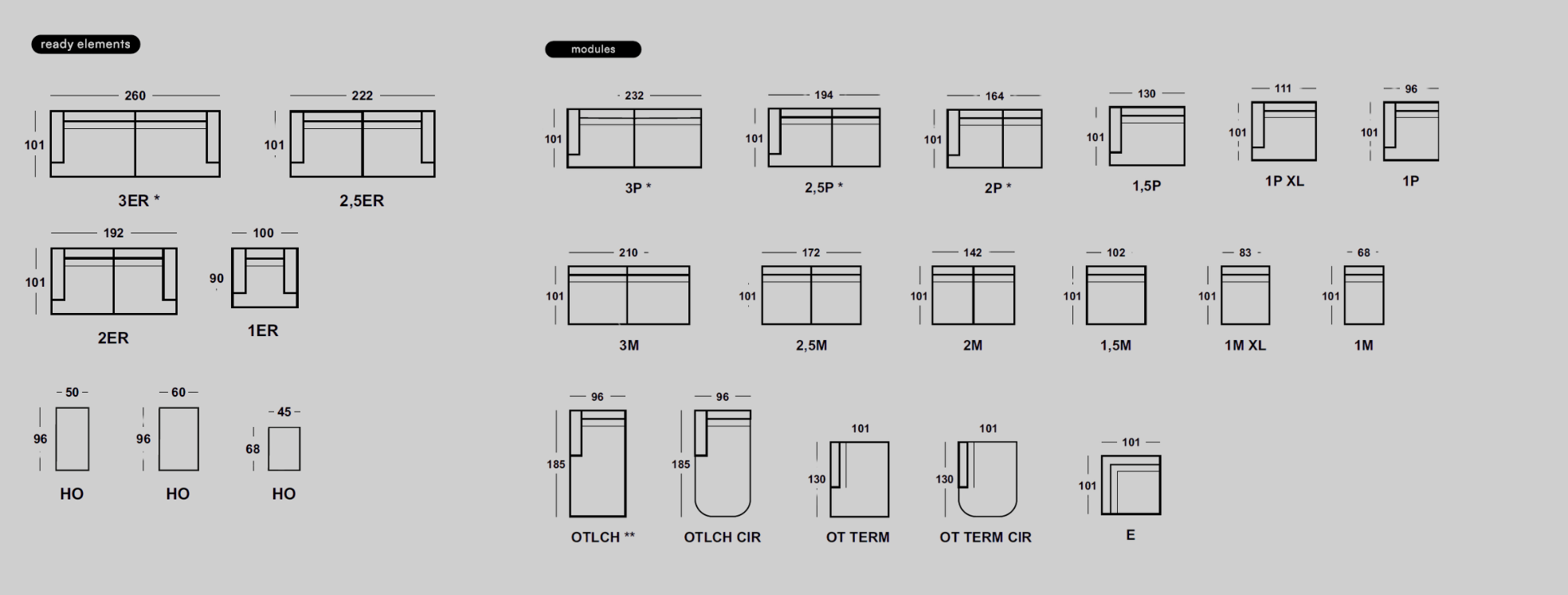 ready elements

260
101
3ER *

222
101
2,5ER

192
101
2ER

100
90
1ER

50
96
HO

60
96
HO

45
68
HO

modules

232
101
3P *

194
101
2,5P *

164
101
2P *

130
101
1,5P

111
101
1P XL

96
101
1P

210
101
3M

172
101
2,5M

142
101
2M

102
101
1,5M

83
101
1M XL

68
101
1M

96
185
OTLCH **

96
185
OTLCH CIR

101
130
OT TERM

101
130
OT TERM CIR

101
101
E